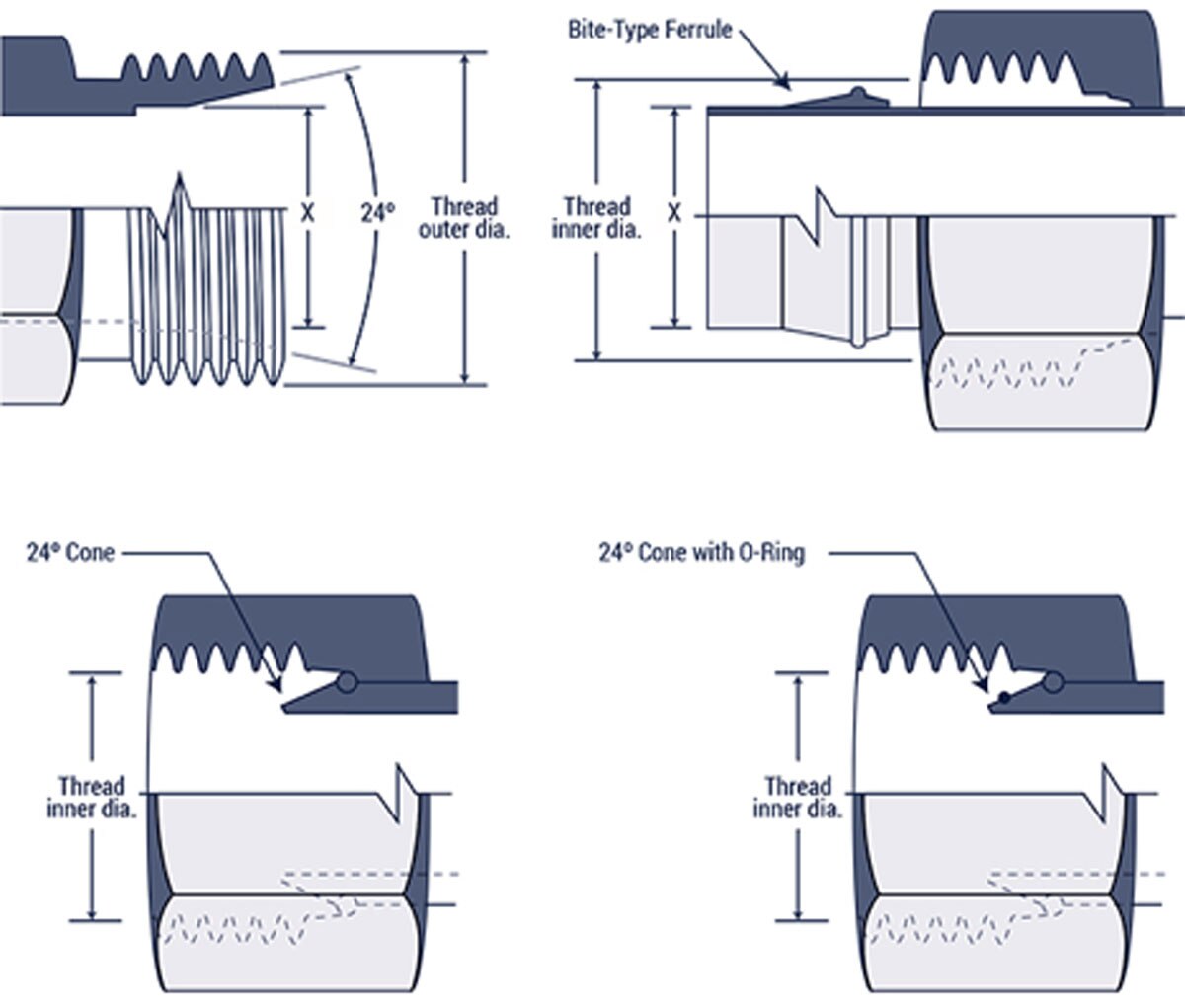 X

24°

Thread outer dia.

Bite-Type Ferrule

Thread inner dia.

X

24° Cone

Thread inner dia.

24° Cone with O-Ring

Thread inner dia.